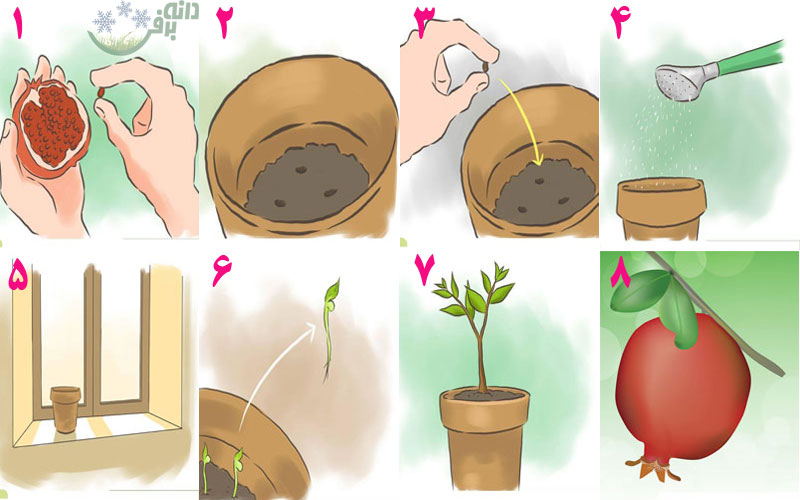 ۱ دانه برف
۲
۳
۴
۵
۶
۷
۸