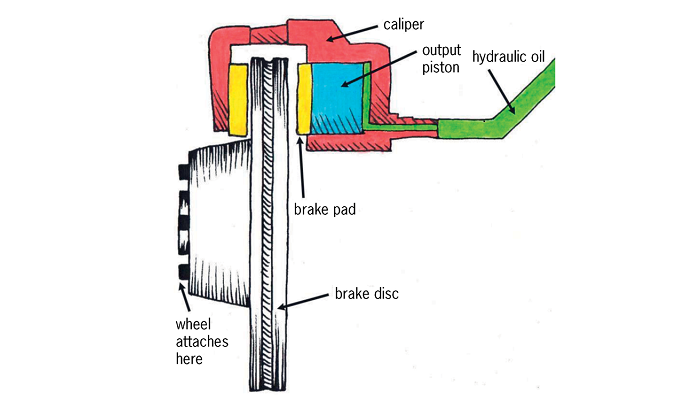 caliper
output piston
hydraulic oil
brake pad
brake disc
wheel attaches here